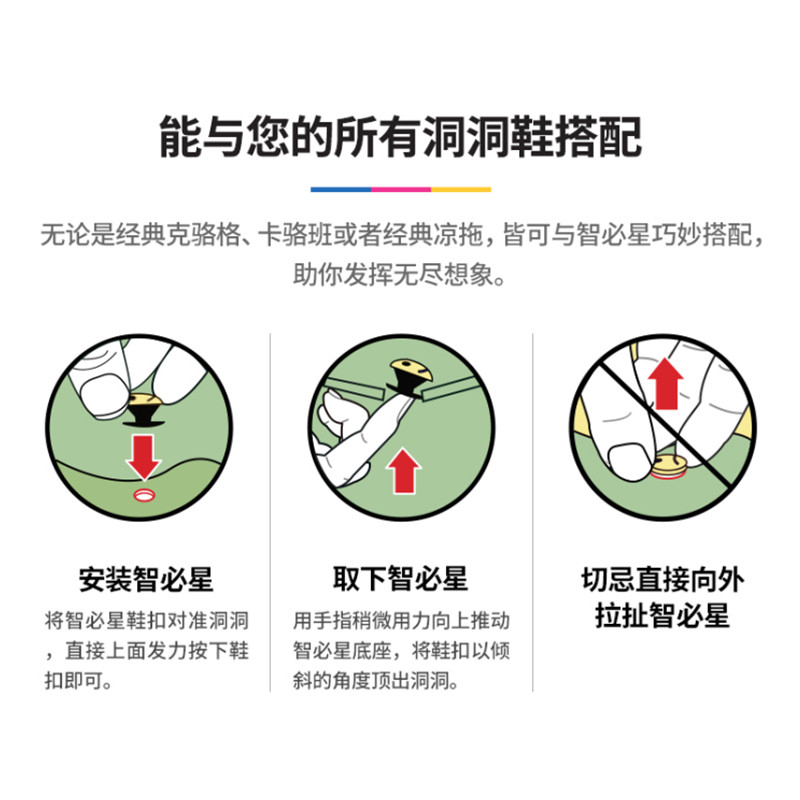 能与您的所有洞洞鞋搭配

无论是经典克骆格、卡骆班或者经典凉拖，皆可与智必星巧妙搭配，助你发挥无尽想象。

安装智必星

将智必星鞋扣对准洞洞，直接上面发力按下鞋扣即可。

取下智必星

用手指稍微用力向上推动智必星底座，将鞋扣以倾斜的角度顶出洞洞。

切忌直接向外拉扯智必星