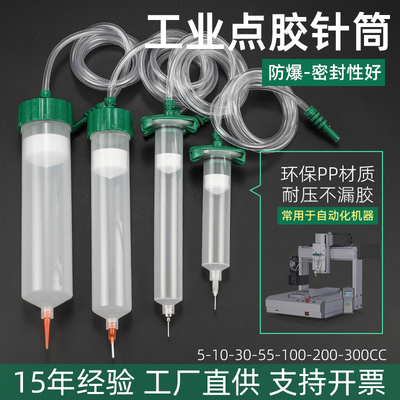 工业点胶针筒

防爆-密封性好

环保PP材质
耐压不漏胶

常用于自动化机器

5-10-30-55-100-200-300CC

15年经验 工厂直供 支持开票