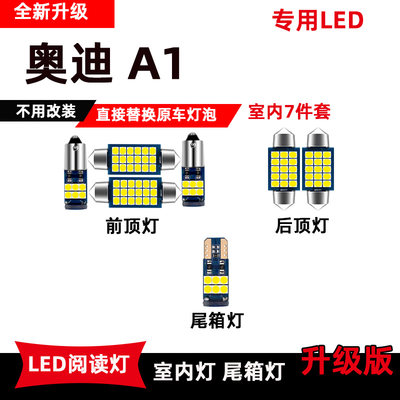 全新升级

专用LED

奥迪 A1

不用改装 直接替换原车灯泡

室内7件套

前顶灯

后顶灯

尾箱灯

LED阅读灯 室内灯 尾箱灯

升级版