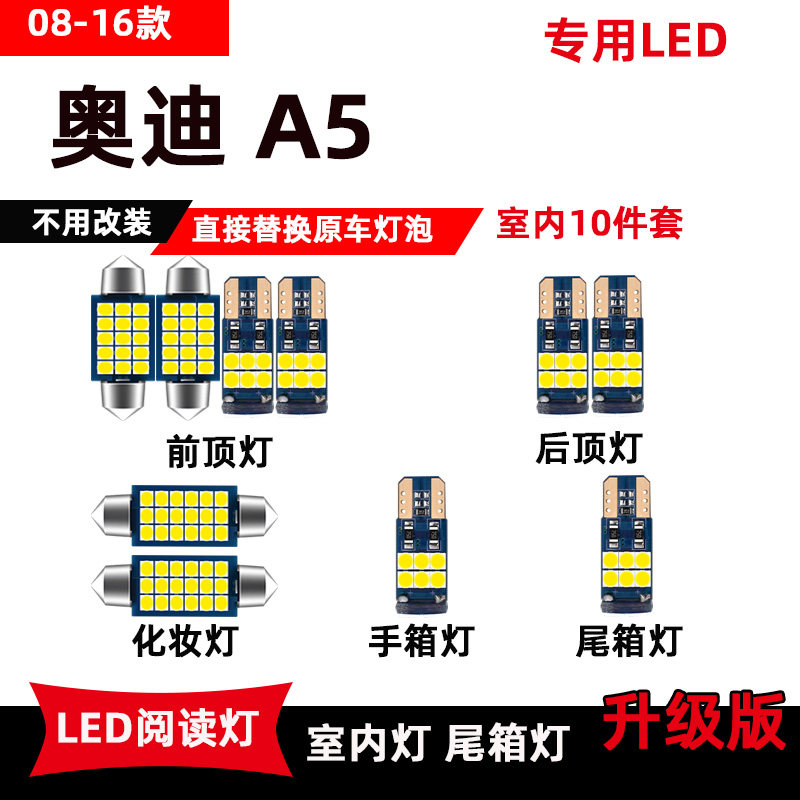 08-16款

专用LED

奥迪 A5

不用改装 直接替换原车灯泡 室内10件套

前顶灯

后顶灯

化妆灯

手箱灯

尾箱灯

LED阅读灯 室内灯 尾箱灯 升级版