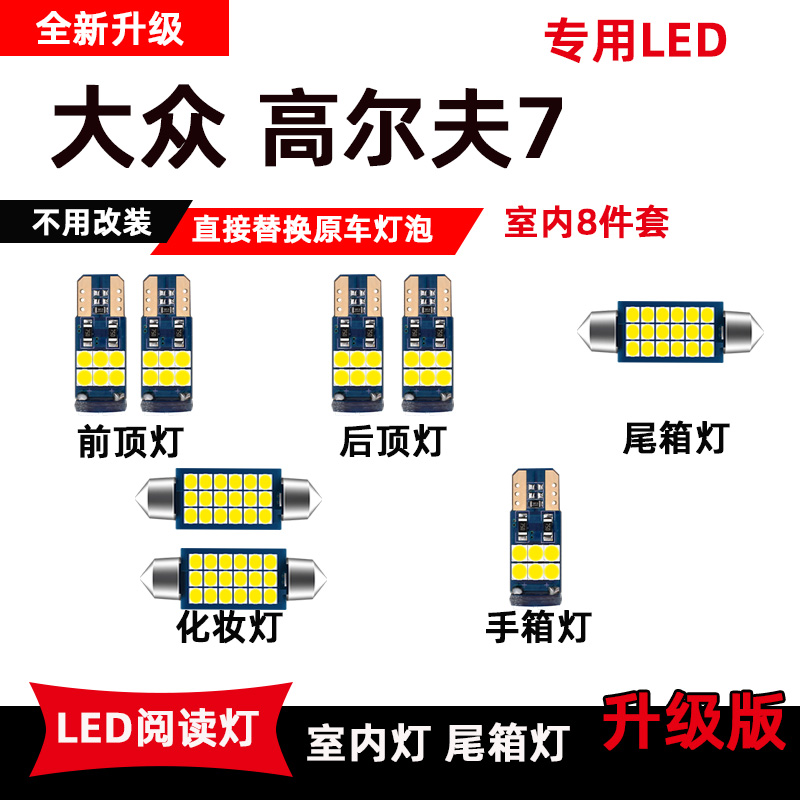 全新升级

专用LED

大众 高尔夫7

不用改装 直接替换原车灯泡

室内8件套

前顶灯

后顶灯

尾箱灯

化妆灯

手箱灯

LED阅读灯 室内灯 尾箱灯

升级版