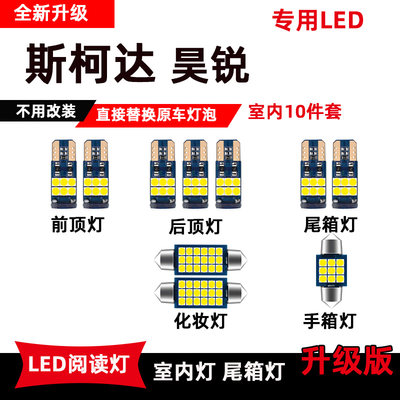 全新升级

专用LED

斯柯达 昊锐

不用改装 直接替换原车灯泡 室内10件套

前顶灯 后顶灯 尾箱灯

化妆灯 手箱灯

LED阅读灯 室内灯 尾箱灯 升级版