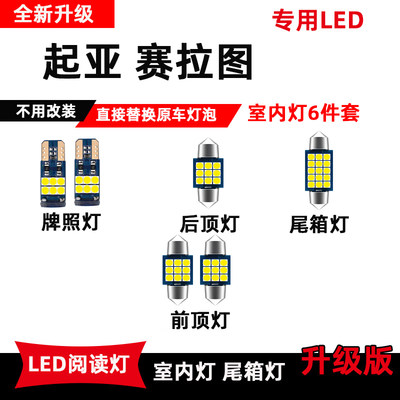 全新升级

专用LED

起亚 赛拉图

不用改装

直接替换原车灯泡

室内灯6件套

牌照灯

后顶灯

尾箱灯

前顶灯

LED阅读灯

室内灯 尾箱灯

升级版