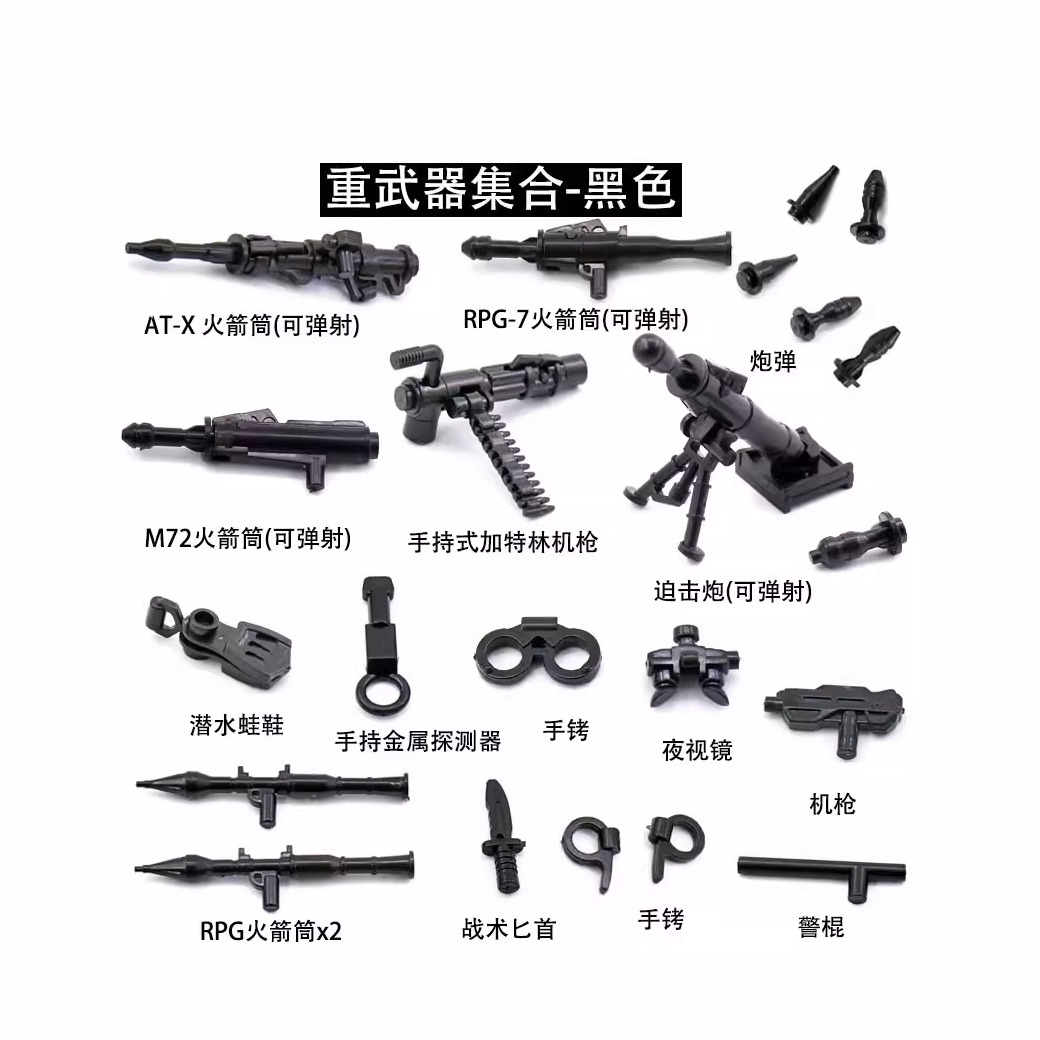 重武器集合-黑色

AT-X 火箭筒(可弹射)

RPG-7火箭筒(可弹射)

炮弹

M72火箭筒(可弹射)

手持式加特林机枪

迫击炮(可弹射)

潜水蛙鞋

手持金属探测器

手铐

夜视镜

机枪

RPG火箭筒x2

战术匕首

手铐

警棍