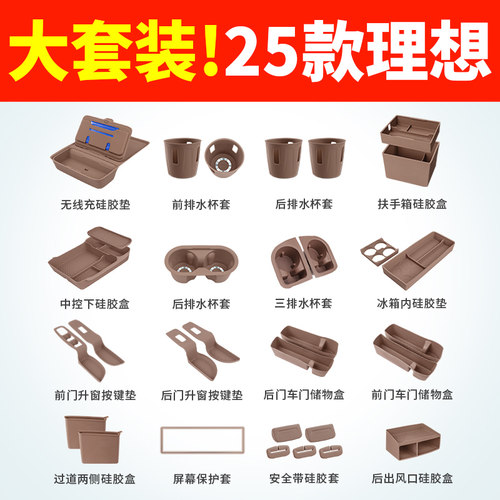 大套装！25款理想

无线充硅胶垫
前排水杯套
后排水杯套
扶手箱硅胶盒

中控下硅胶盒
后排水杯套
三排水杯套
冰箱内硅胶垫

前门升窗按键垫
后门升窗按键垫
后门车门储物盒
前门车门储物盒

过道两侧硅胶盒
屏幕保护套
安全带硅胶套
后出风口硅胶盒