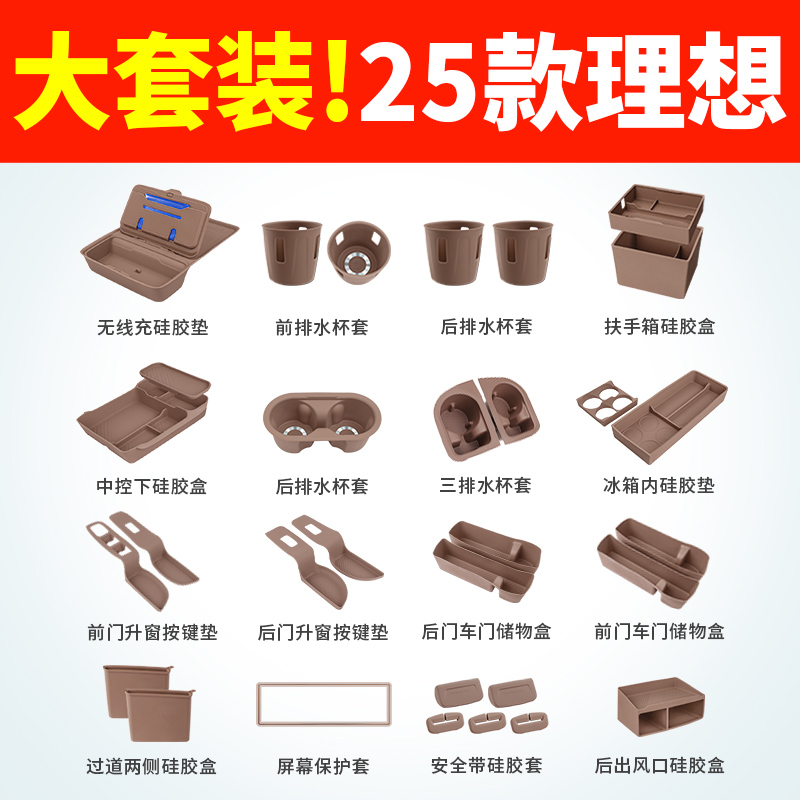 大套装!25款理想

无线充硅胶垫
前排水杯套
后排水杯套
扶手箱硅胶盒

中控下硅胶盒
后排水杯套
三排水杯套
冰箱内硅胶垫

前门升窗按键垫
后门升窗按键垫
后门车门储物盒
前门车门储物盒

过道两侧硅胶盒
屏幕保护套
安全带硅胶套
后出风口硅胶盒