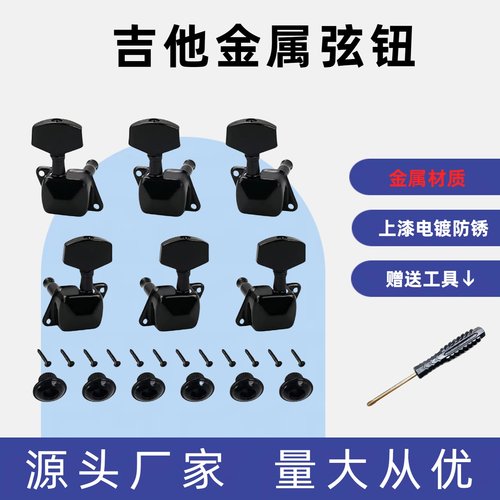 吉他金属弦钮

金属材质

上漆电镀防锈

赠送工具↓

源头厂家 量大从优