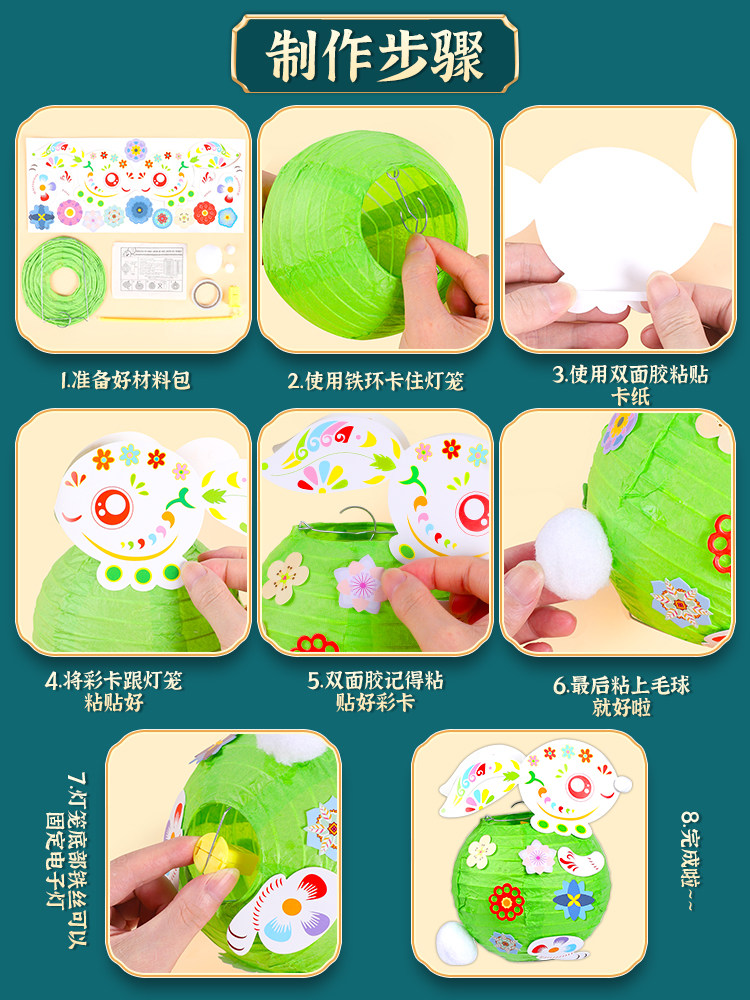 制作步骤

1.准备好材料包

2.使用铁环卡住灯笼

3.使用双面胶粘贴卡纸

4.将彩卡跟灯笼粘贴好

5.双面胶记得粘贴好彩卡

6.最后粘上毛球就好啦

7.灯笼底部铁丝可以固定电子灯

8.完成啦~~