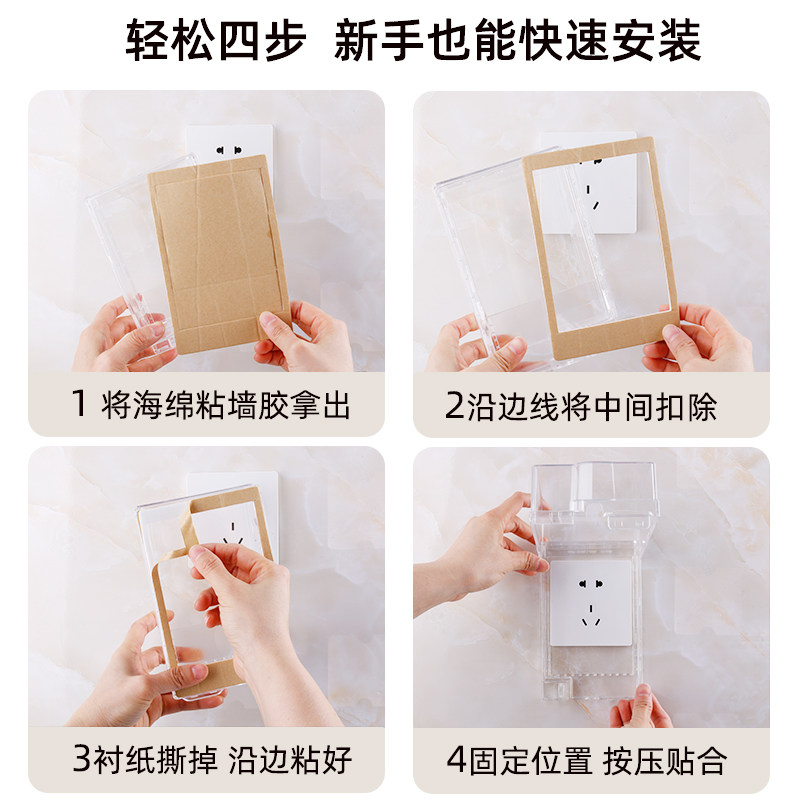 轻松四步 新手也能快速安装

1 将海绵粘墙胶拿出

2沿边线将中间扣除

3衬纸撕掉 沿边粘好

4固定位置 按压贴合