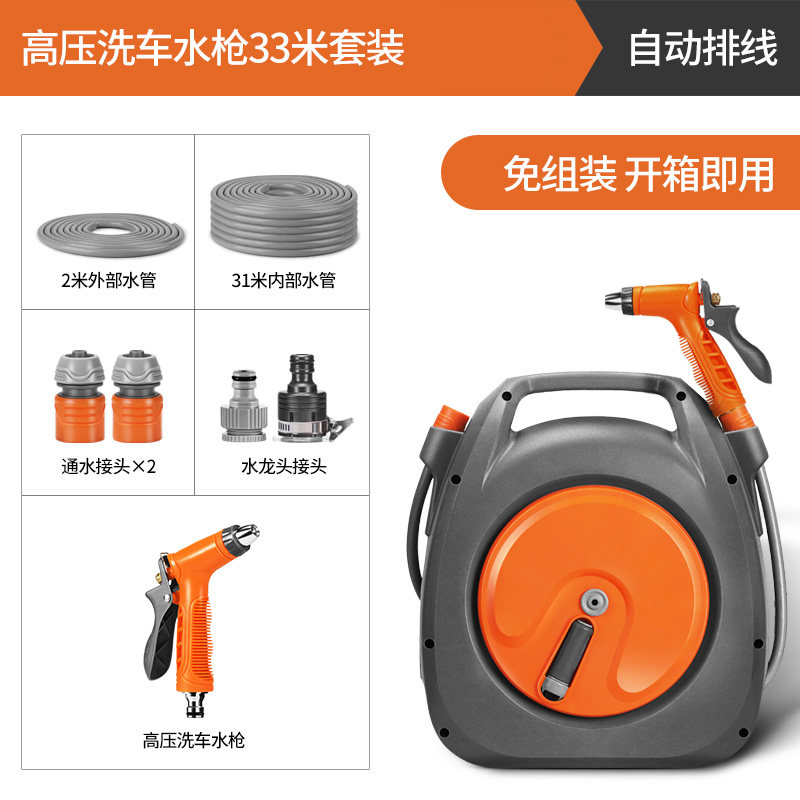 高压洗车水枪33米套装

自动排线

免组装 开箱即用

2米外部水管

31米内部水管

通水接头×2

水龙头接头

高压洗车水枪