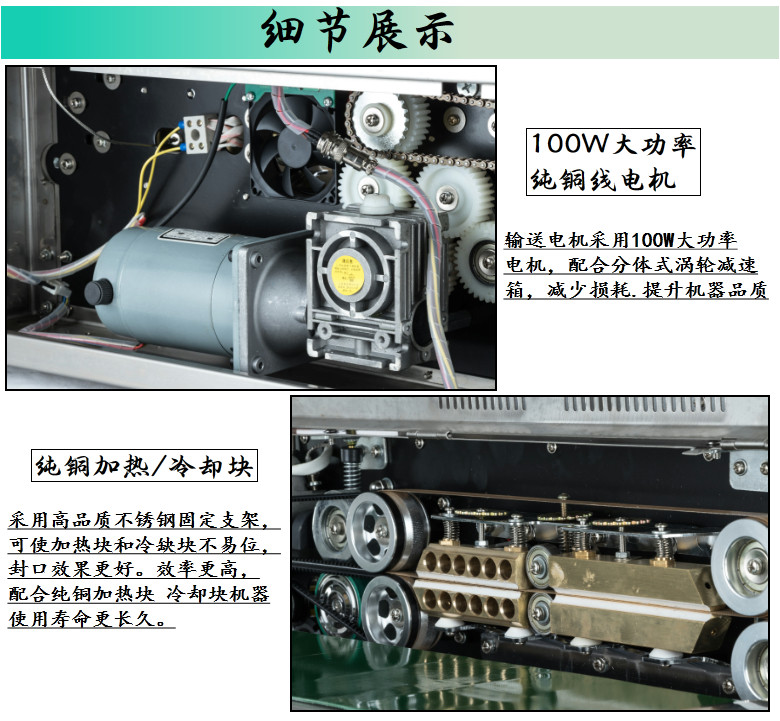 细节展示

100W大功率
纯铜线电机

输送电机采用100W大功率电机，配合分体式涡轮减速箱，减少损耗.提升机器品质

纯铜加热/冷却块

采用高品质不锈钢固定支架，可使加热块和冷缺块不易位，封口效果更好。效率更高，配合纯铜加热块 冷却块机器使用寿命更长久。