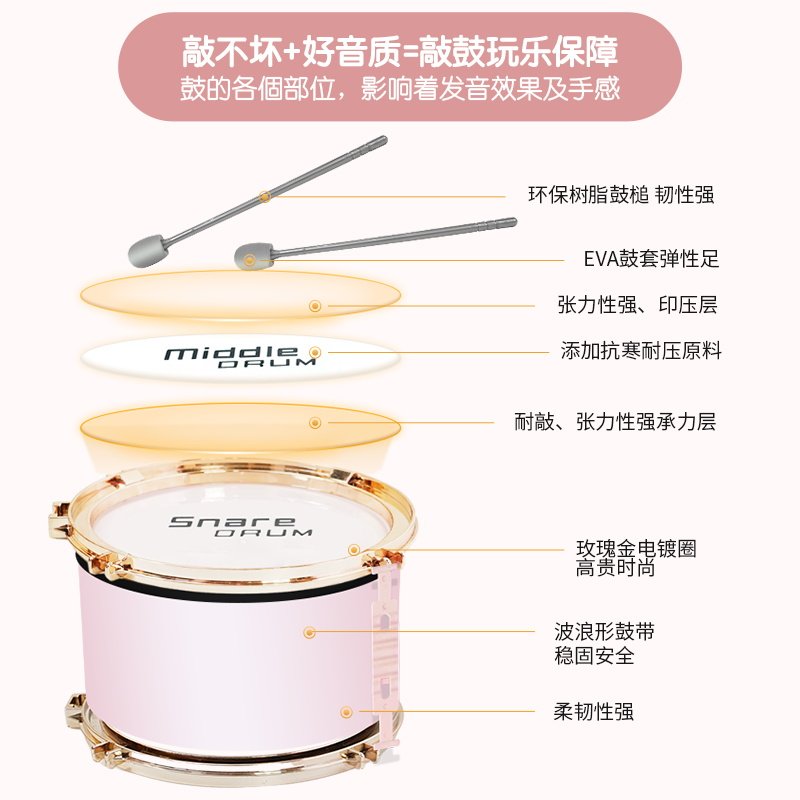 敲不坏+好音质=敲鼓玩乐保障
鼓的各個部位，影响着发音效果及手感

环保树脂鼓槌 韧性强

EVA鼓套弹性足

张力性强、印压层

middle DRUM

添加抗寒耐压原料

耐敲、张力性强承力层

Snare DRUM

玫瑰金电镀圈
高贵时尚

波浪形鼓带
稳固安全

柔韧性强