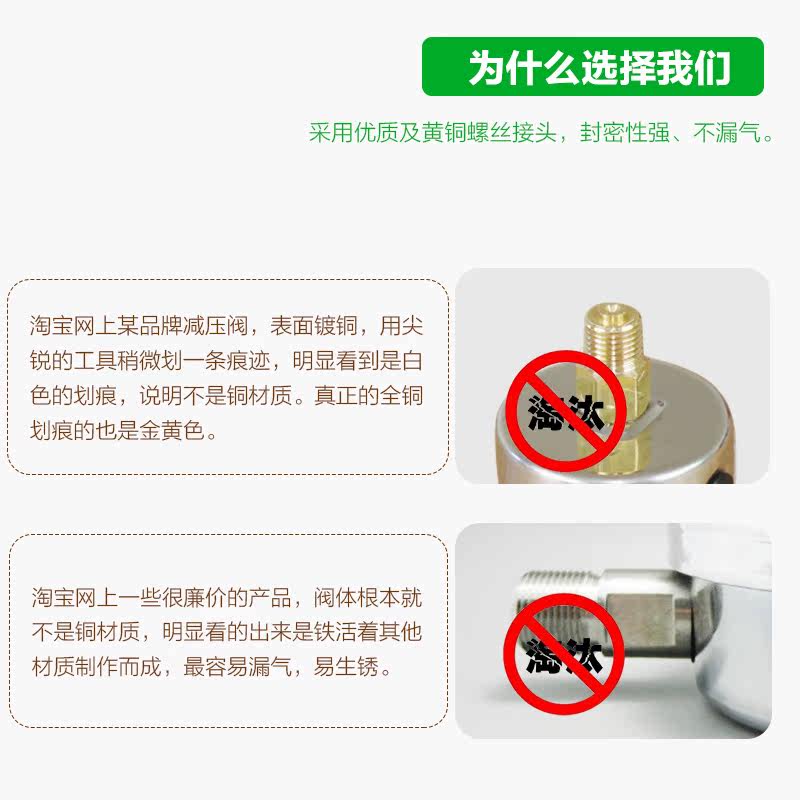 为什么选择我们

采用优质及黄铜螺丝接头，封密性强、不漏气。

淘宝网上某品牌减压阀，表面镀铜，用尖锐的工具稍微划一条痕迹，明显看到是白色的划痕，说明不是铜材质。真正的全铜划痕的也是金黄色。

淘汰

淘宝网上一些很廉价的产品，阀体根本就不是铜材质，明显看的出来是铁活着其他材质制作而成，最容易漏气，易生锈。

淘汰