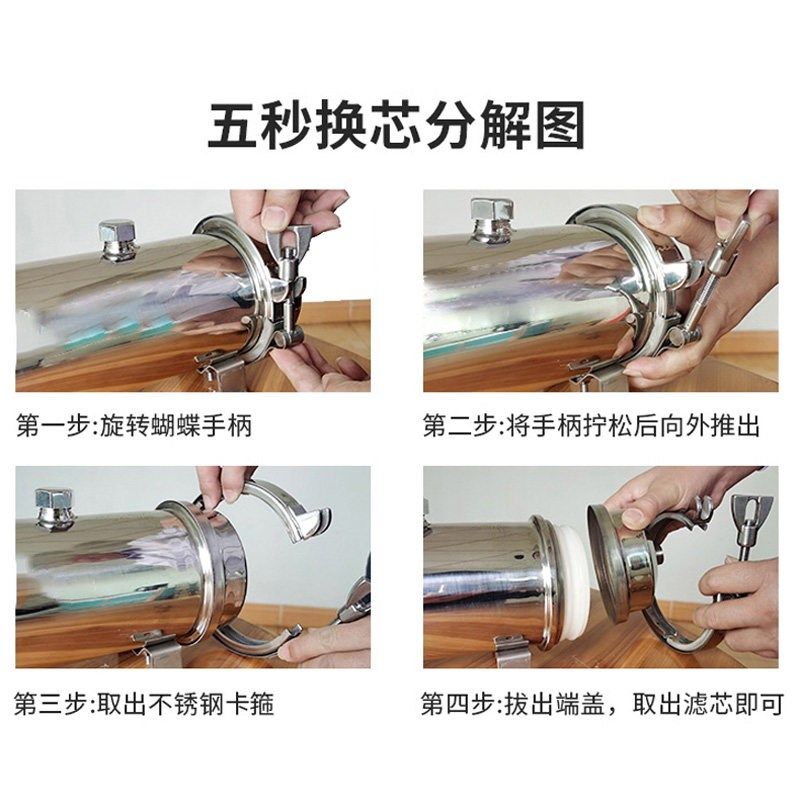 五秒换芯分解图

第一步:旋转蝴蝶手柄

第二步:将手柄拧松后向外推出

第三步:取出不锈钢卡箍

第四步:拔出端盖，取出滤芯即可