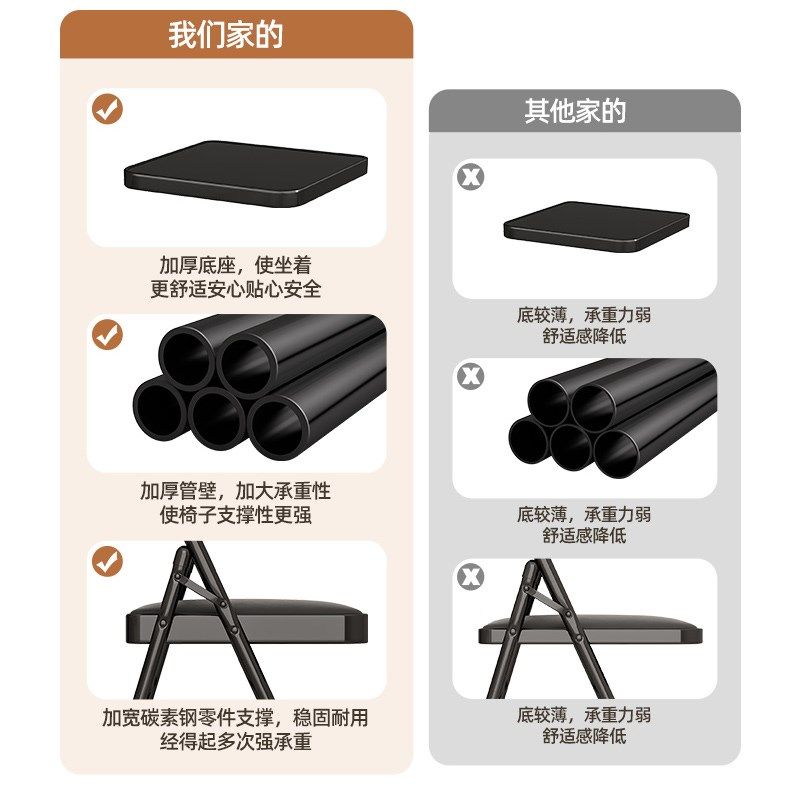 我们家的

加厚底座，使坐着
更舒适安心贴心安全

加厚管壁，加大承重性
使椅子支撑性更强

加宽碳素钢零件支撑，稳固耐用
经得起多次强承重

其他家的

底较薄，承重力弱
舒适感降低

底较薄，承重力弱
舒适感降低

底较薄，承重力弱
舒适感降低