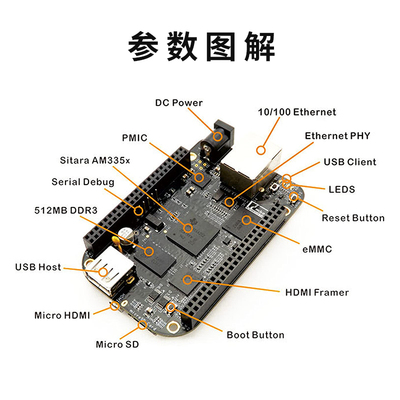 参数图解

DC Power
10/100 Ethernet
PMIC
Ethernet PHY
Sitara AM335x
USB Client
Serial Debug
LEDS
512MB DDR3
Reset Button
eMMC
USB Host
HDMI Framer
Micro HDMI
Boot Button
Micro SD