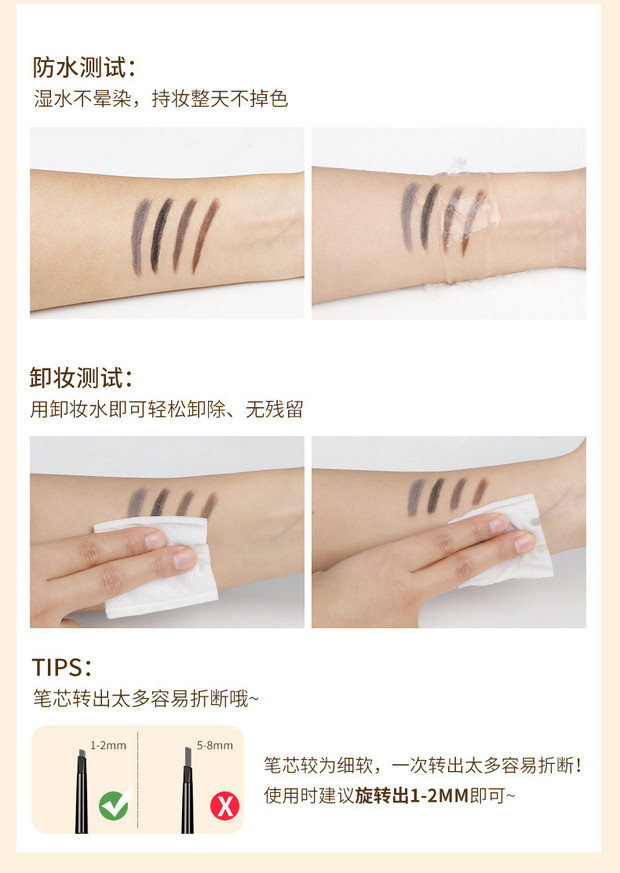 防水测试：
湿水不晕染，持妆整天不掉色

卸妆测试：
用卸妆水即可轻松卸除、无残留

TIPS：
笔芯转出太多容易折断哦~

1-2mm

5-8mm

笔芯较为细软，一次转出太多容易折断！
使用时建议旋转出1-2MM即可~