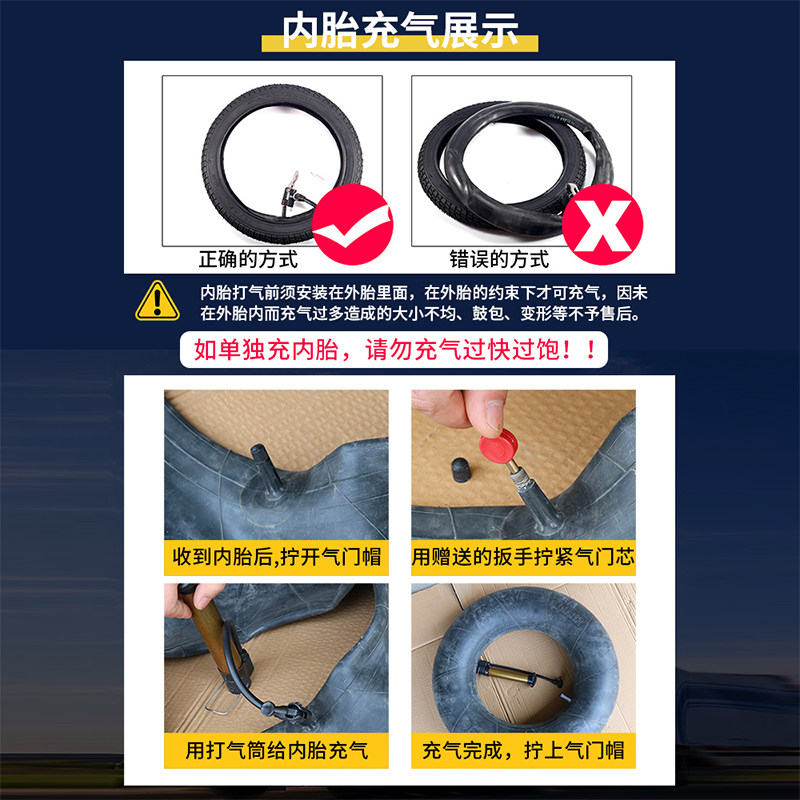 内胎充气展示

正确的方式

错误的方式

内胎打气前须安装在外胎里面，在外胎的约束下才可充气，因未在外胎内而充气过多造成的大小不均、鼓包、变形等不予售后。

如单独充内胎，请勿充气过快过饱！！

收到内胎后,拧开气门帽

用赠送的扳手拧紧气门芯

用打气筒给内胎充气

充气完成，拧上气门帽