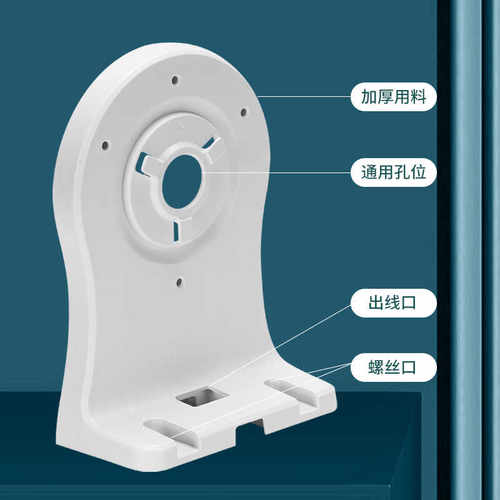 加厚用料

通用孔位

出线口

螺丝口