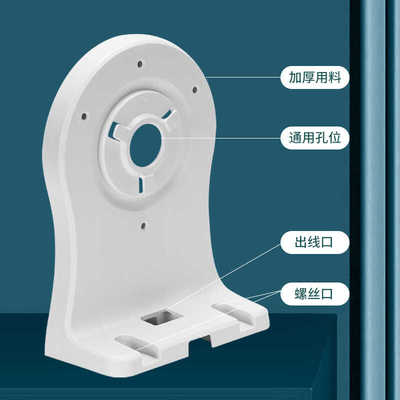 加厚用料

通用孔位

出线口

螺丝口