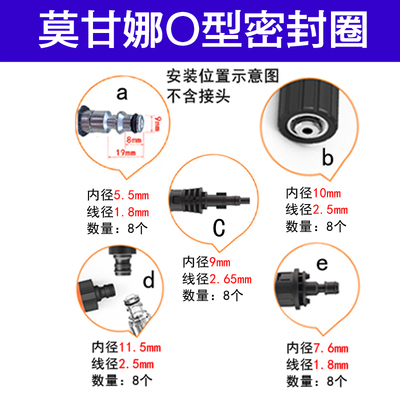 莫甘娜O型密封圈

安装位置示意图
不含接头

a

9mm
8mm
19mm

内径5.5mm
线径1.8mm
数量：8个

b

内径10mm
线径2.5mm
数量：8个

C

内径9mm
线径2.65mm
数量：8个

d

内径11.5mm
线径2.5mm
数量：8个

e

内径7.6mm
线径1.8mm
数量：8个