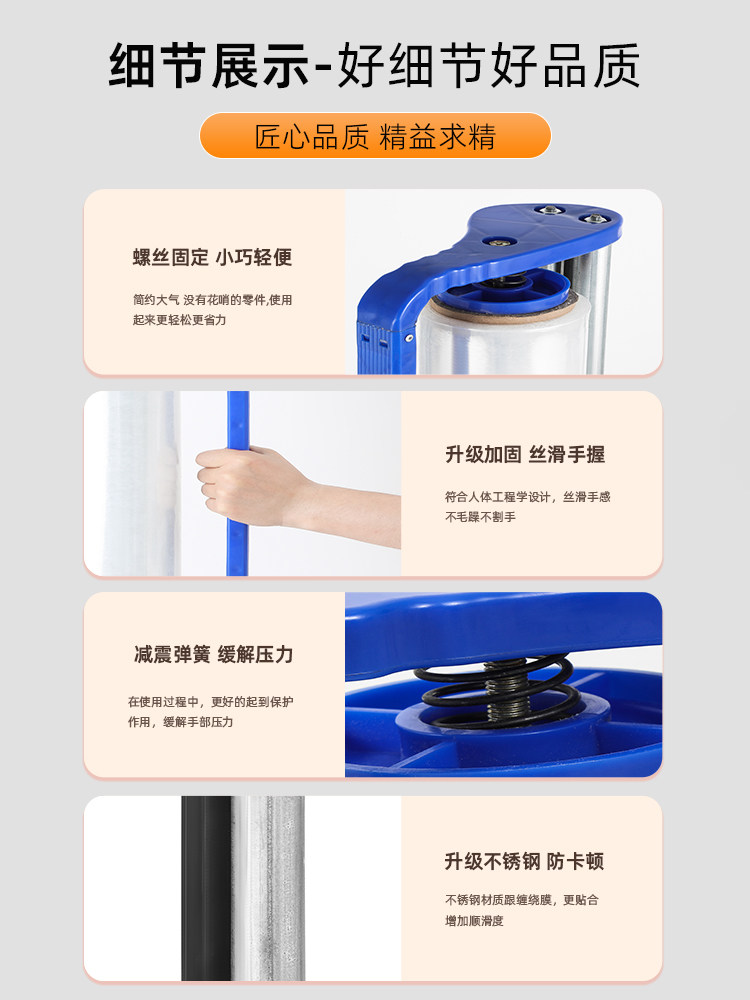 细节展示-好细节好品质

匠心品质 精益求精

螺丝固定 小巧轻便

简约大气 没有花哨的零件,使用起来更轻松更省力

升级加固 丝滑手握

符合人体工程学设计，丝滑手感不毛躁不割手

减震弹簧 缓解压力

在使用过程中，更好的起到保护作用，缓解手部压力

升级不锈钢 防卡顿

不锈钢材质跟缠绕膜，更贴合增加顺滑度