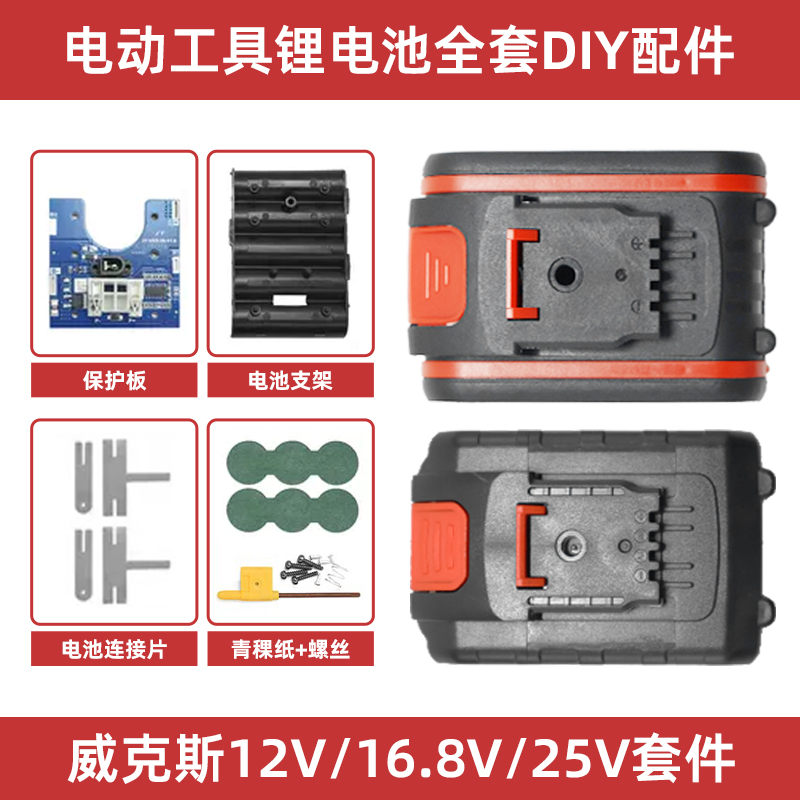 电动工具锂电池全套DIY配件

保护板

电池支架

电池连接片

青稞纸+螺丝

威克斯12V/16.8V/25V套件