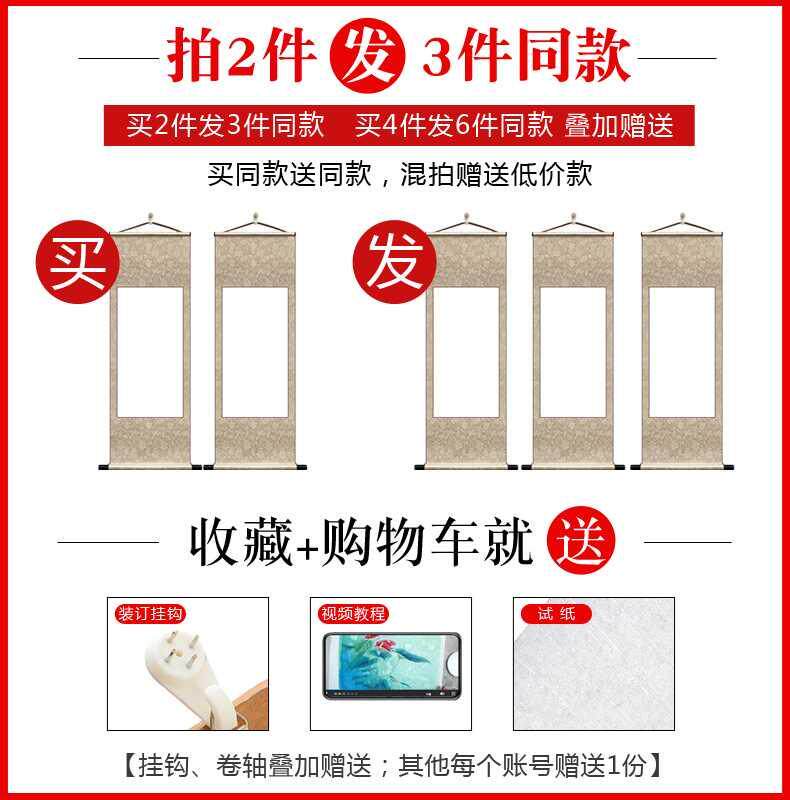 拍2件 发 3件同款

买2件发3件同款 买4件发6件同款 叠加赠送

买同款送同款，混拍赠送低价款

买

发

收藏+购物车就 送

装订挂钩

视频教程

试 纸

【挂钩、卷轴叠加赠送；其他每个账号赠送1份】