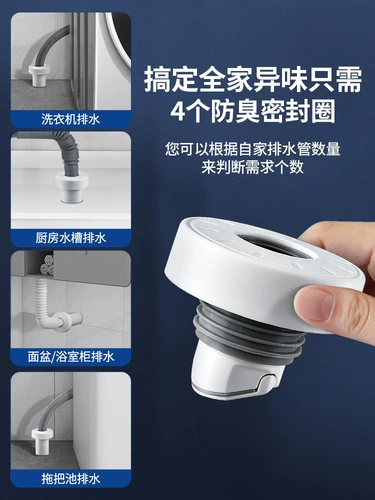 洗衣机排水

厨房水槽排水

面盆/浴室柜排水

拖把池排水

搞定全家异味只需
4个防臭密封圈

您可以根据自家排水管数量
来判断需求个数