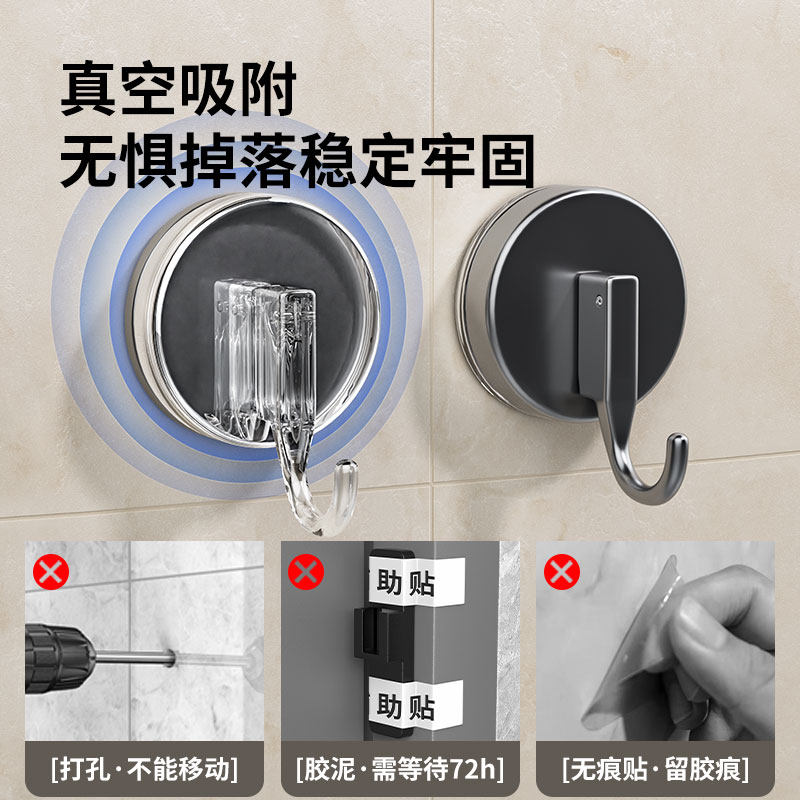 真空吸附
无惧掉落稳定牢固

助贴

助贴

[打孔·不能移动]

[胶泥·需等待72h]

[无痕贴·留胶痕]