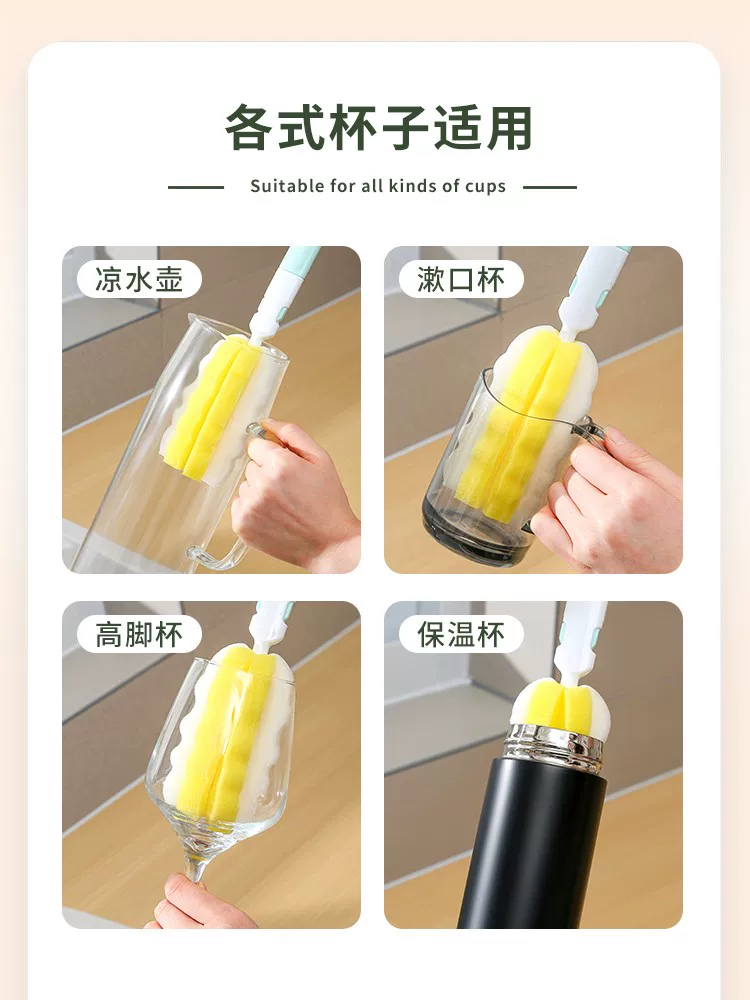 各式杯子适用

Suitable for all kinds of cups

凉水壶

漱口杯

高脚杯

保温杯