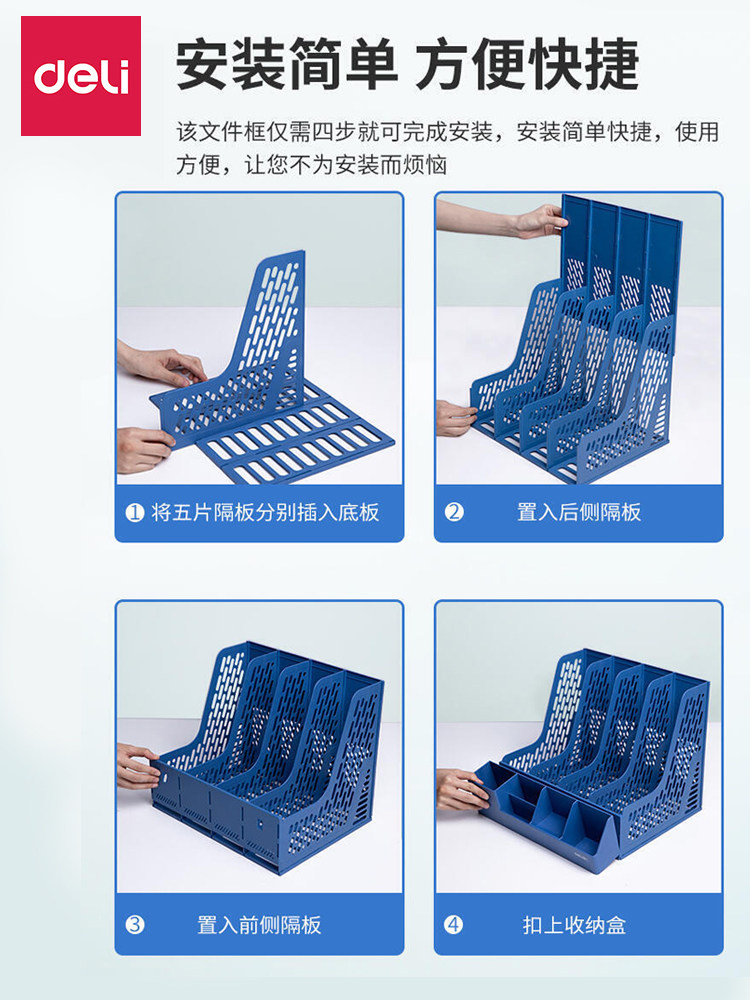 deli

安装简单 方便快捷

该文件框仅需四步就可完成安装，安装简单快捷，使用方便，让您不为安装而烦恼

❶ 将五片隔板分别插入底板

❷ 置入后侧隔板

❸ 置入前侧隔板

❹ 扣上收纳盒