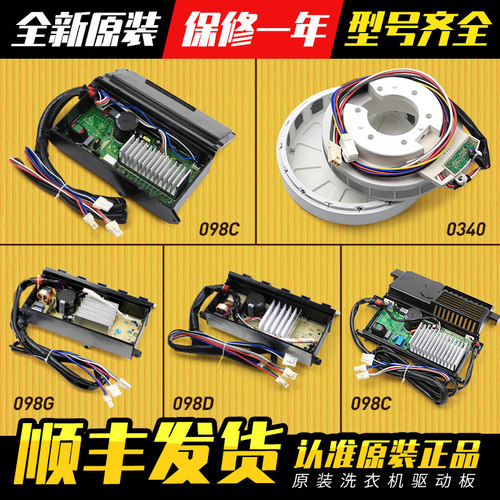 全新原装
保修一年
型号齐全

098C
0340
098G
098D
098C

顺丰发货
认准原装正品
原装洗衣机驱动板