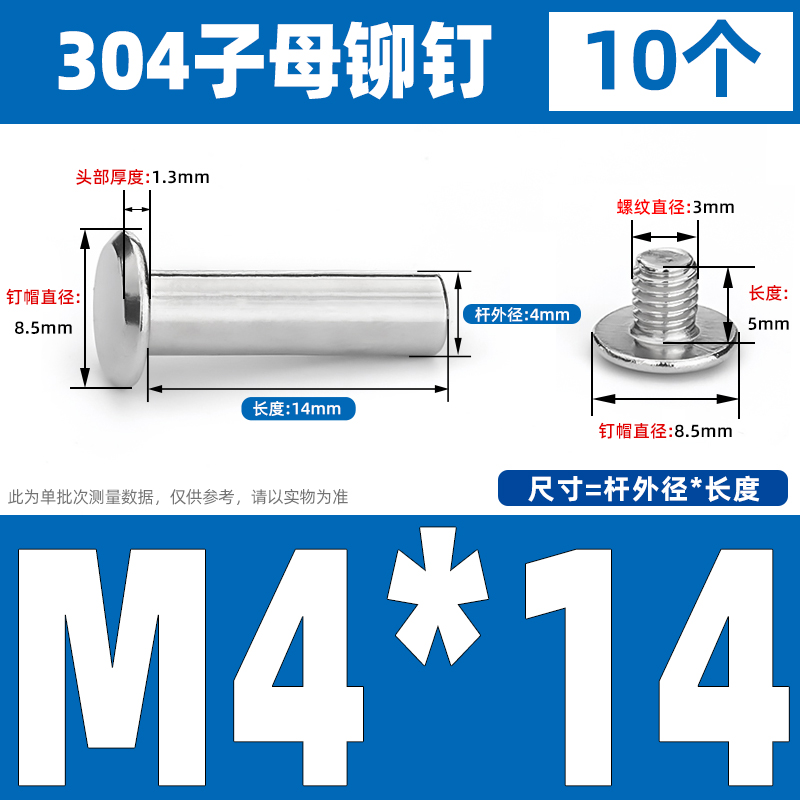 304子母铆钉

10个

头部厚度:1.3mm

钉帽直径:
8.5mm

杆外径:4mm

长度:14mm

螺纹直径:3mm

长度:
5mm

钉帽直径:8.5mm

此为单批次测量数据，仅供参考，请以实物为准

尺寸=杆外径*长度

M4*14