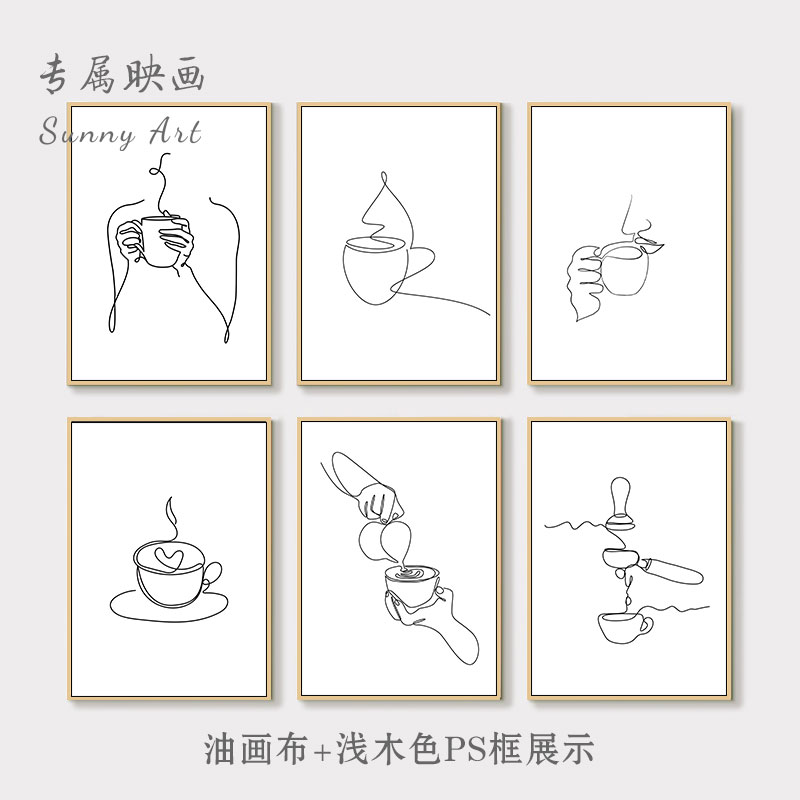 专属映画
Sunny Art

油画布+浅木色PS框展示