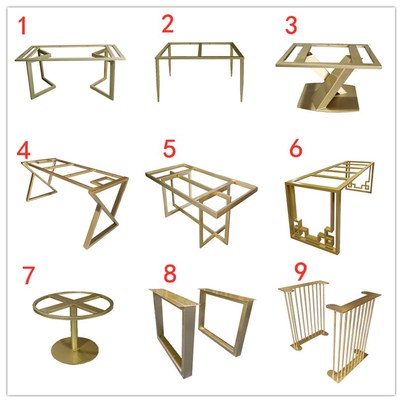 1 2 3

4 5 6

7 8 9