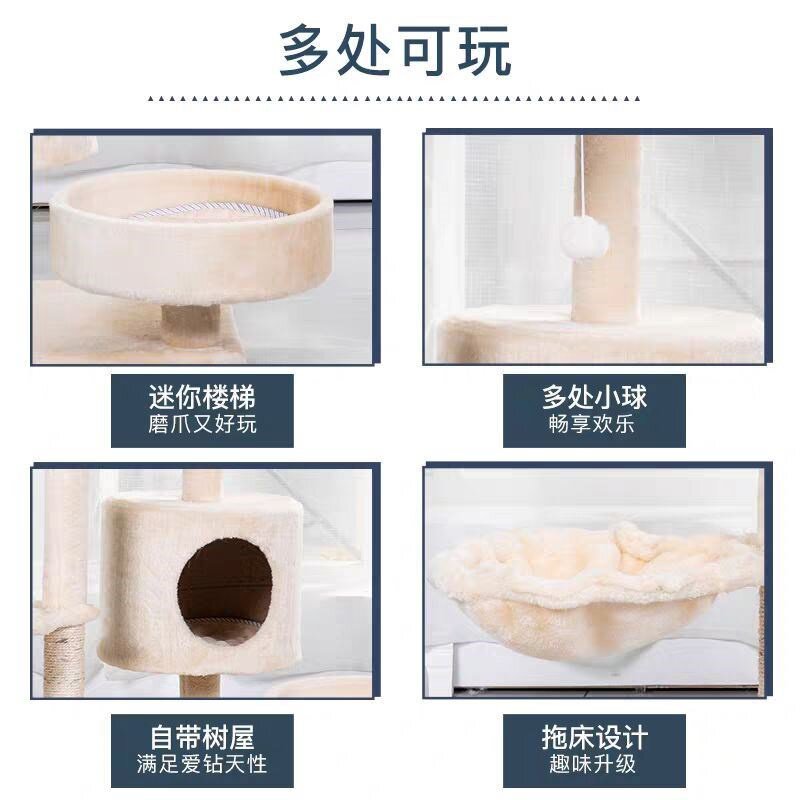 多处可玩

迷你楼梯
磨爪又好玩

多处小球
畅享欢乐

自带树屋
满足爱钻天性

拖床设计
趣味升级