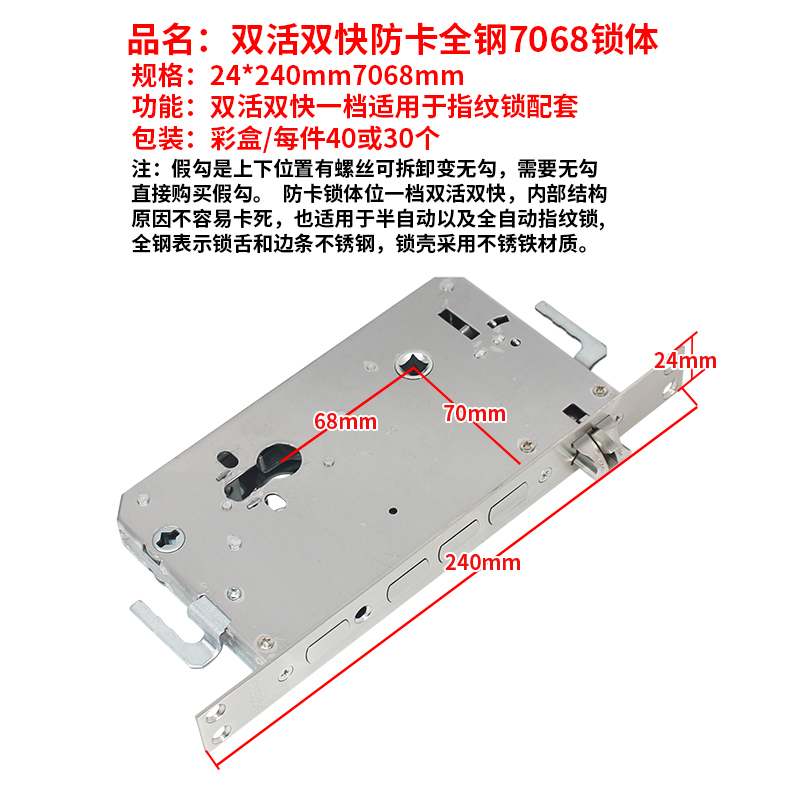 品名：双活双快防卡全钢7068锁体
规格：24*240mm7068mm
功能：双活双快一档适用于指纹锁配套
包装：彩盒/每件40或30个

注：假勾是上下位置有螺丝可拆卸变无勾，需要无勾直接购买假勾。 防卡锁体位一档双活双快，内部结构原因不容易卡死，也适用于半自动以及全自动指纹锁，全钢表示锁舌和边条不锈钢，锁壳采用不锈铁材质。

24mm

68mm

70mm

240mm