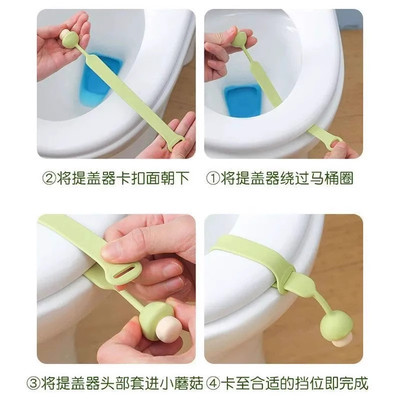 ②将提盖器卡扣面朝下 ①将提盖器绕过马桶圈

③将提盖器头部套进小蘑菇 ④卡至合适的挡位即完成