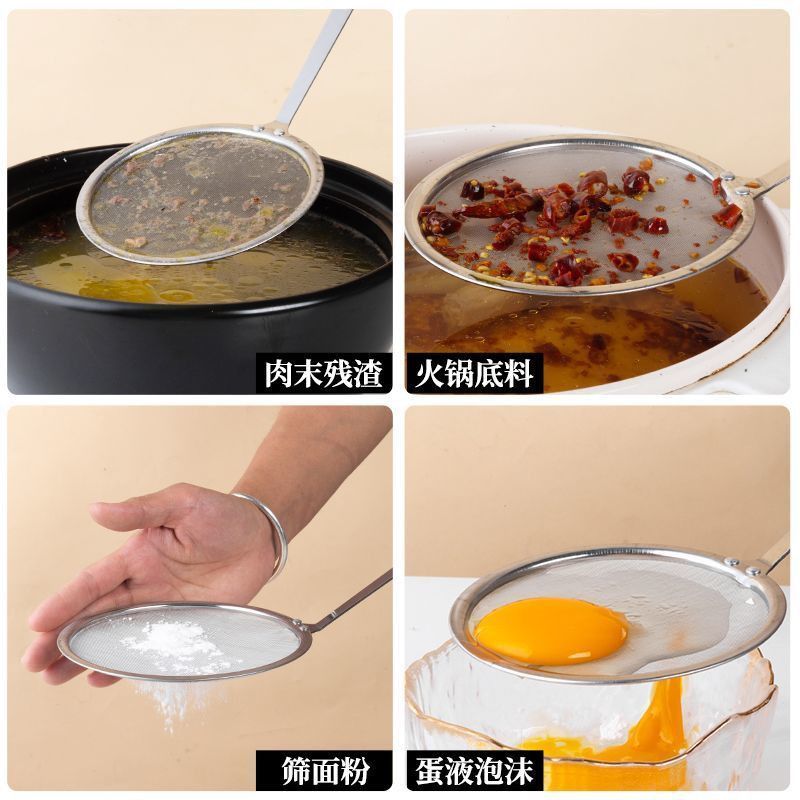 肉末残渣

火锅底料

筛面粉

蛋液泡沫