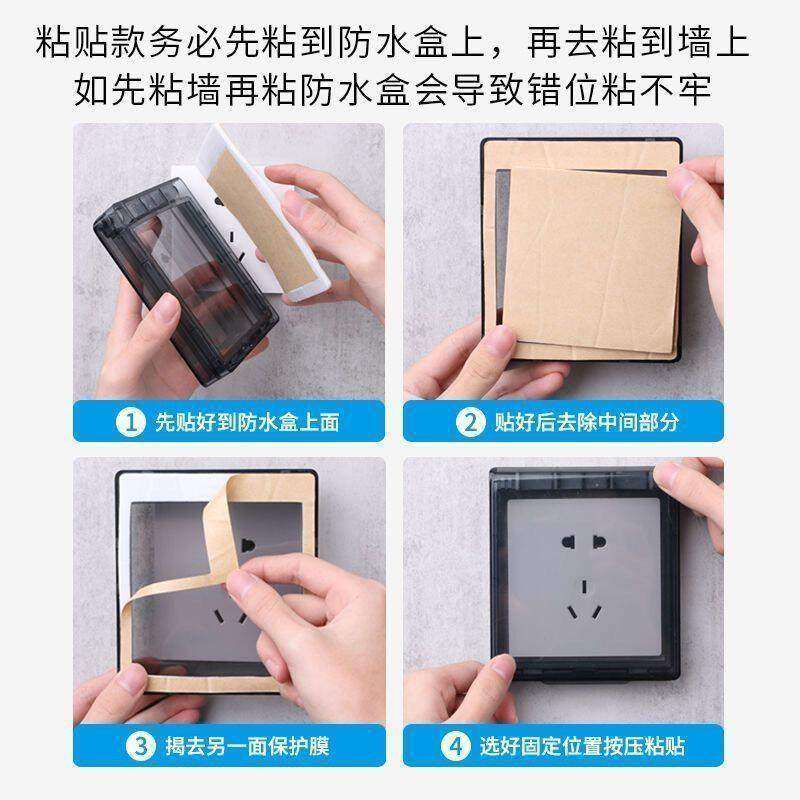 粘贴款务必先粘到防水盒上，再去粘到墙上
如先粘墙再粘防水盒会导致错位粘不牢

1 先贴好到防水盒上面

2 贴好后去除中间部分

3 揭去另一面保护膜

4 选好固定位置按压粘贴