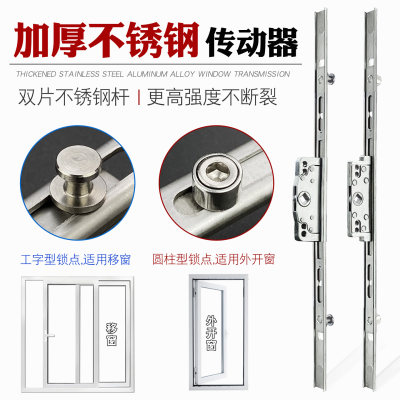 加厚不锈钢 传动器

THICKENED STAINLESS STEEL ALUMINUM ALLOY WINDOW TRANSMISSION

双片不锈钢杆 | 更高强度不断裂

工字型锁点,适用移窗

圆柱型锁点,适用外开窗

移窗

外开窗