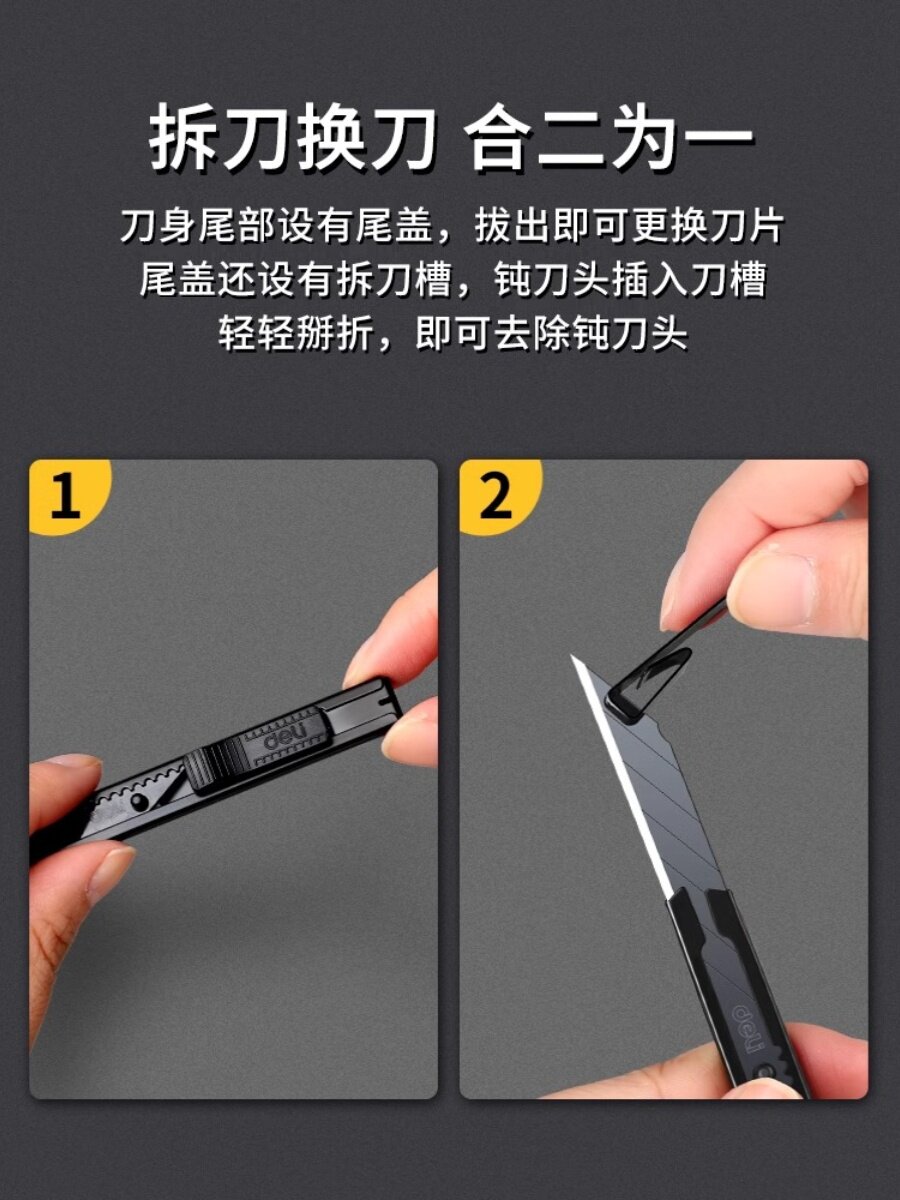 拆刀换刀 合二为一

刀身尾部设有尾盖，拔出即可更换刀片
尾盖还设有拆刀槽，钝刀头插入刀槽
轻轻掰折，即可去除钝刀头

1

deli

2

deli