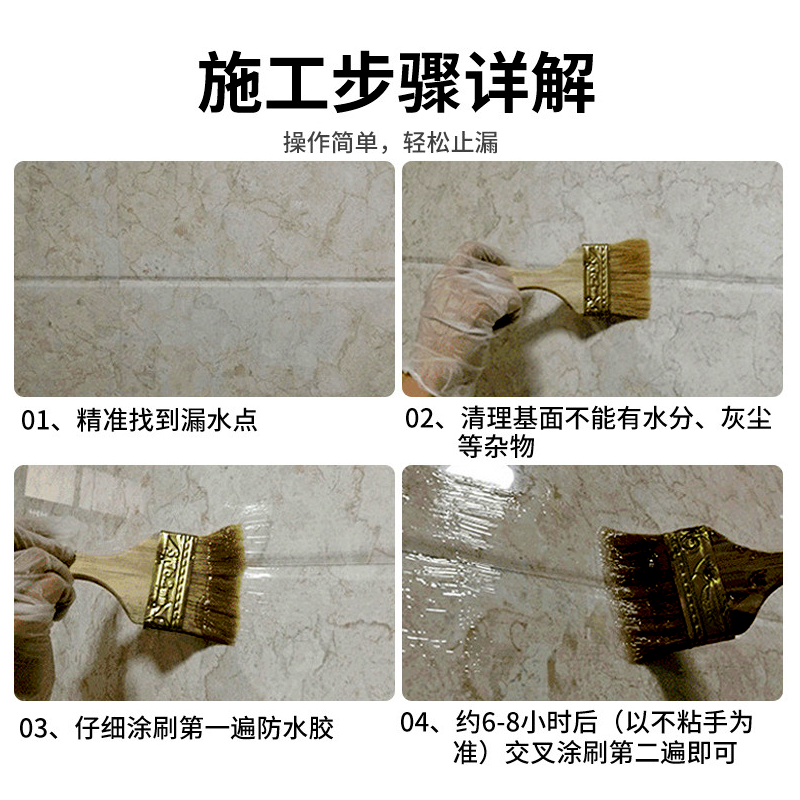 施工步骤详解

操作简单，轻松止漏

01、精准找到漏水点

02、清理基面不能有水分、灰尘等杂物

03、仔细涂刷第一遍防水胶

04、约6-8小时后（以不粘手为准）交叉涂刷第二遍即可