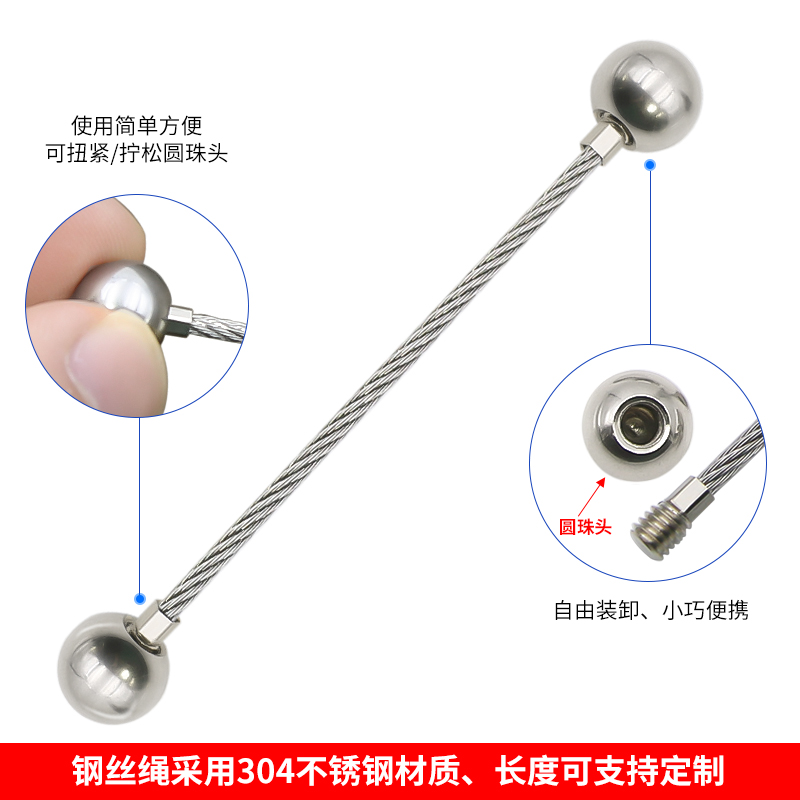 使用简单方便
可扭紧/拧松圆珠头

圆珠头

自由装卸、小巧便携

钢丝绳采用304不锈钢材质、长度可支持定制