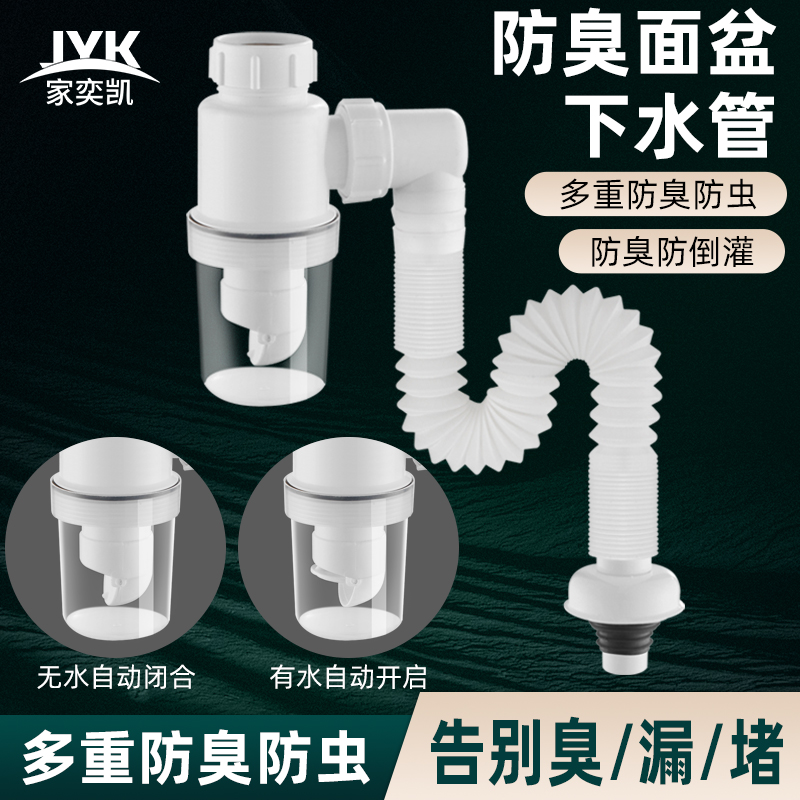 JYK
家奕凯

防臭面盆
下水管

多重防臭防虫

防臭防倒灌

无水自动闭合

有水自动开启

多重防臭防虫

告别臭/漏/堵