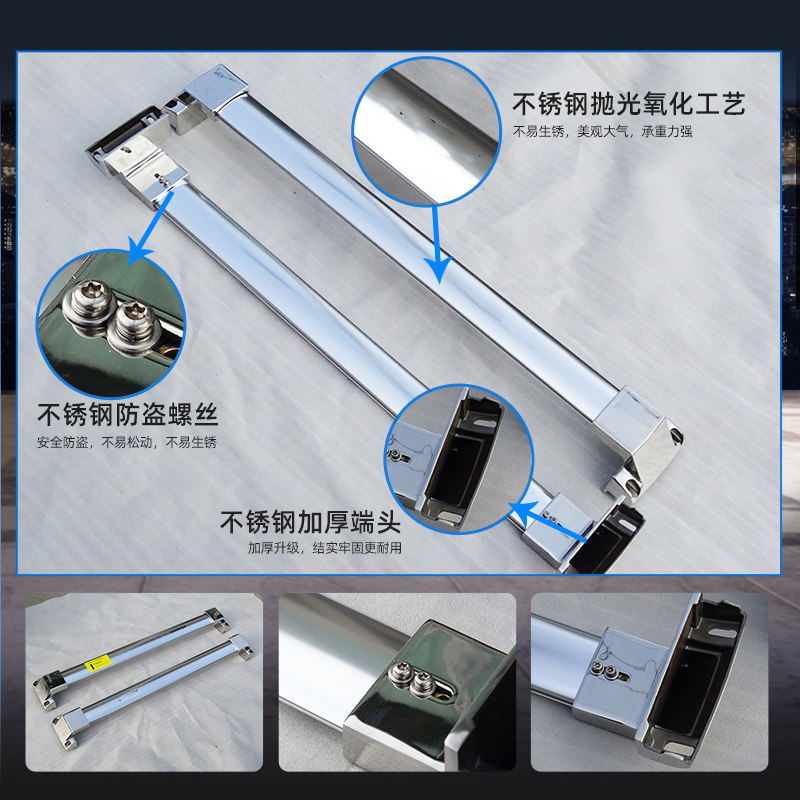 不锈钢抛光氧化工艺
不易生锈，美观大气，承重力强

不锈钢防盗螺丝
安全防盗，不易松动，不易生锈

不锈钢加厚端头
加厚升级，结实牢固更耐用