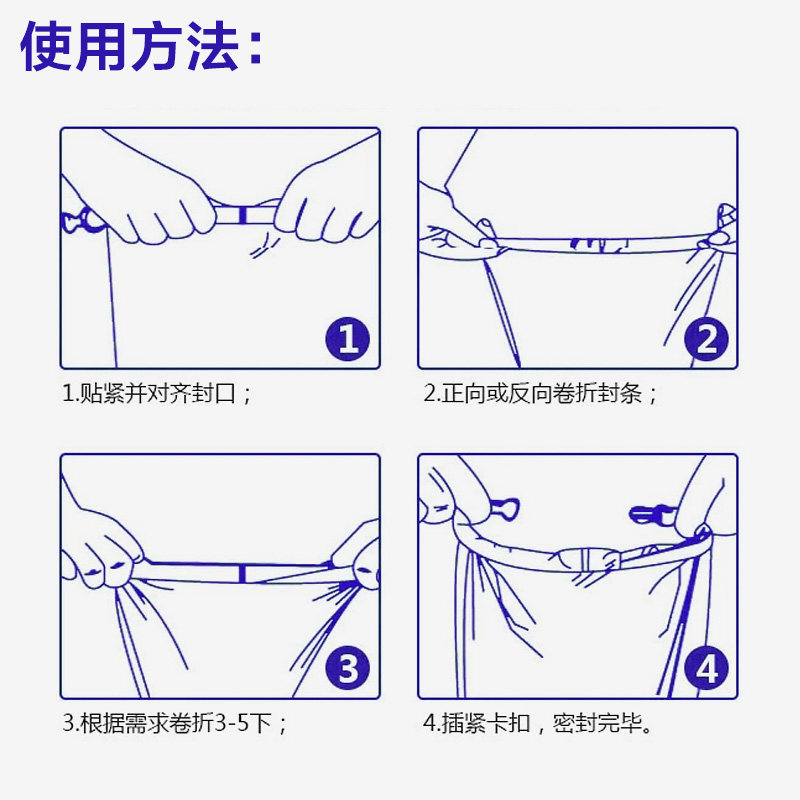 使用方法：

1

1.贴紧并对齐封口；

2

2.正向或反向卷折封条；

3

3.根据需求卷折3-5下；

4

4.插紧卡扣，密封完毕。