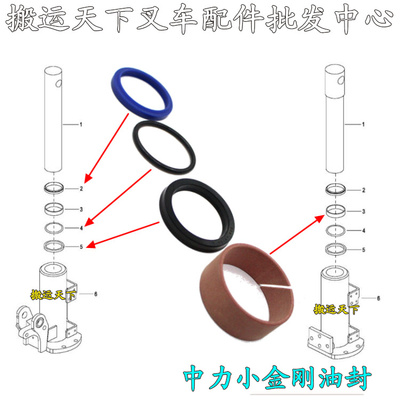 搬运天下叉车配件批发中心

1
2
3
4
5
搬运天下
6

1
2
3
4
5
搬运天下
6

中力小金刚油封