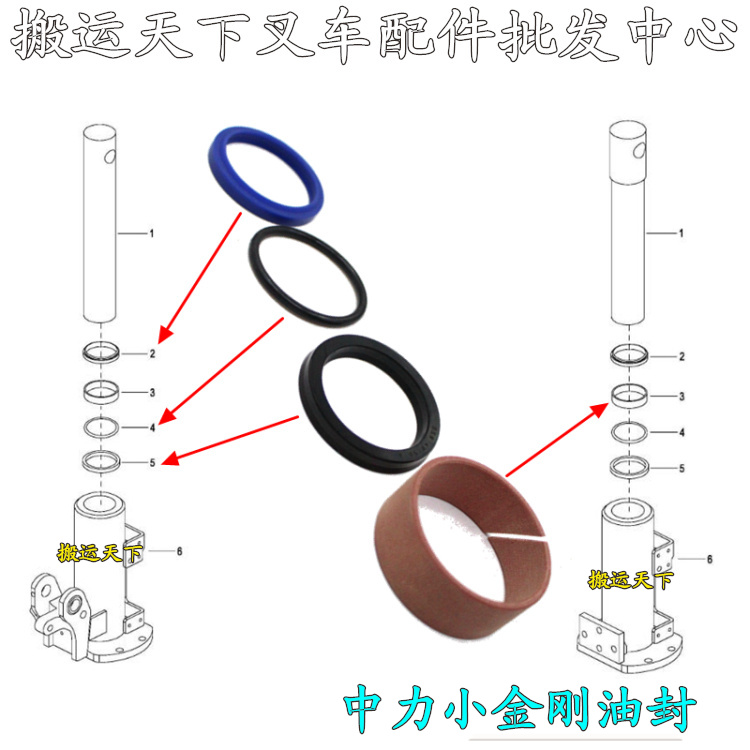 搬运天下叉车配件批发中心

1
2
3
4
5
搬运天下
6

1
2
3
4
5
6
搬运天下

中力小金刚油封